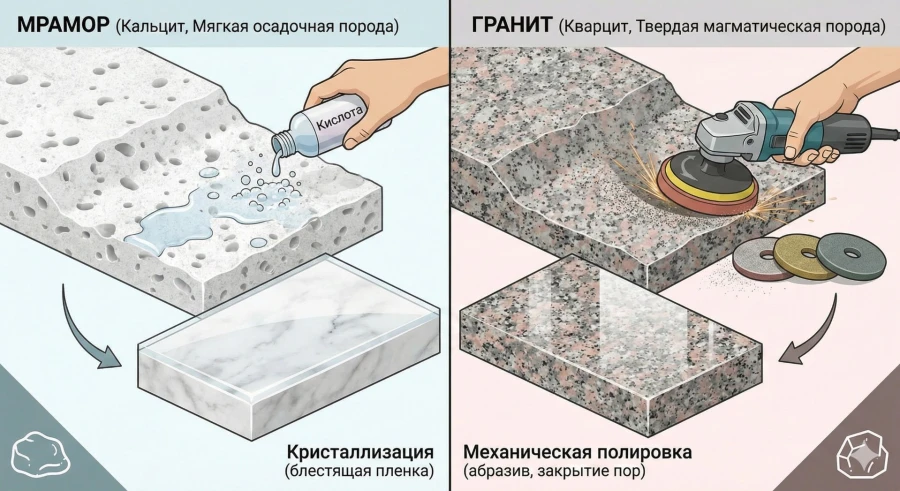 МРАМОР (Кальцит, Мягкая осадочная порода)

Кислота

Кристаллизация
(блестящая пленка)

ГРАНИТ (Кварцит, Твердая магматическая порода)

Механическая полировка
(абразив, закрытие пор)